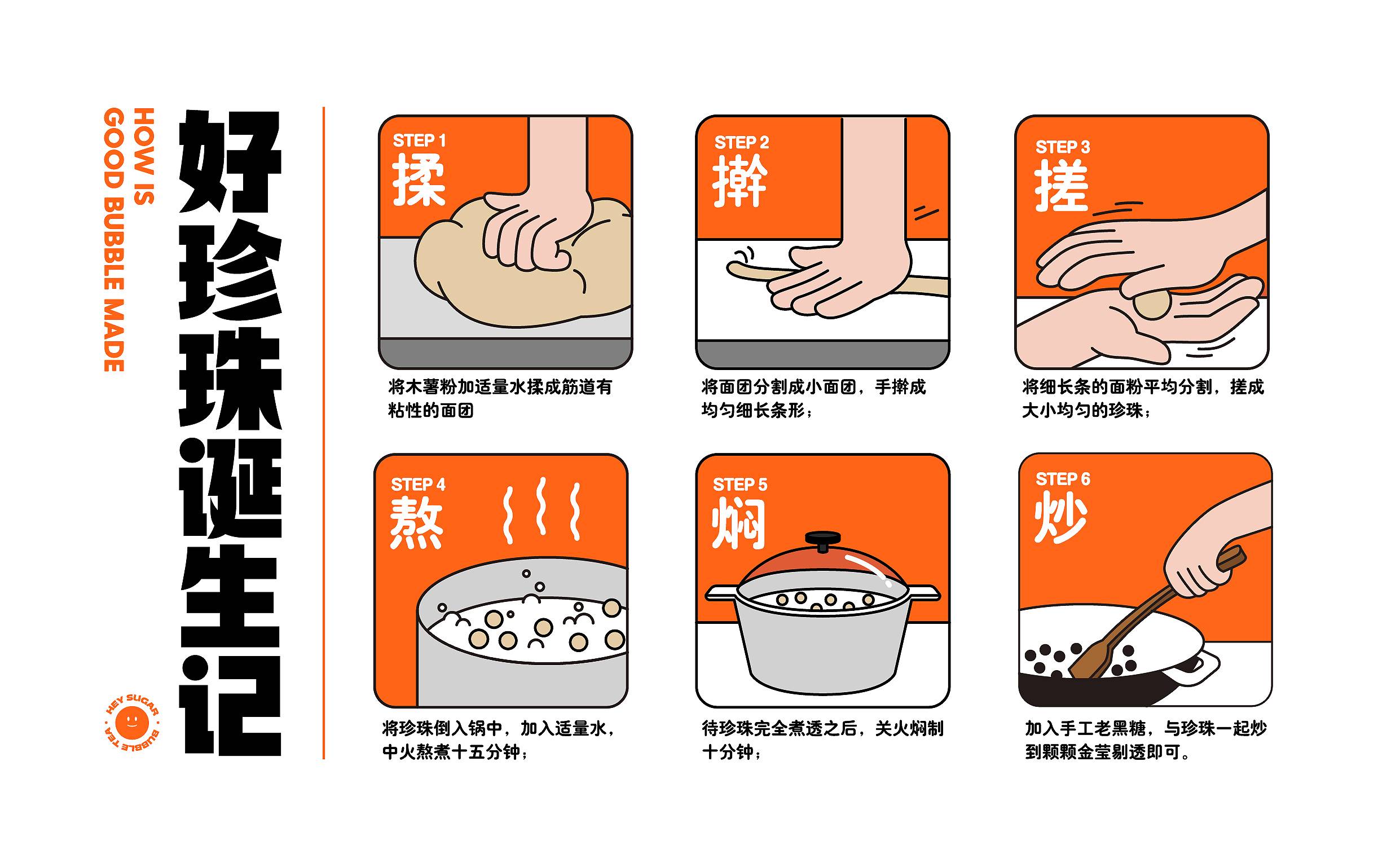 HOW IS
GOOD BUBBLE MADE

好珍珠诞生记

HEY SUGAR · BUBBLE TEA ·

STEP 1
揉
将木薯粉加适量水揉成筋道有粘性的面团

STEP 2
擀
将面团分割成小面团，手擀成均匀细长条形；

STEP 3
搓
将细长条的面粉平均分割，搓成大小均匀的珍珠；

STEP 4
熬
将珍珠倒入锅中，加入适量水，中火熬煮十五分钟；

STEP 5
焖
待珍珠完全煮透之后，关火焖制十分钟；

STEP 6
炒
加入手工老黑糖，与珍珠一起炒到颗颗金莹剔透即可。