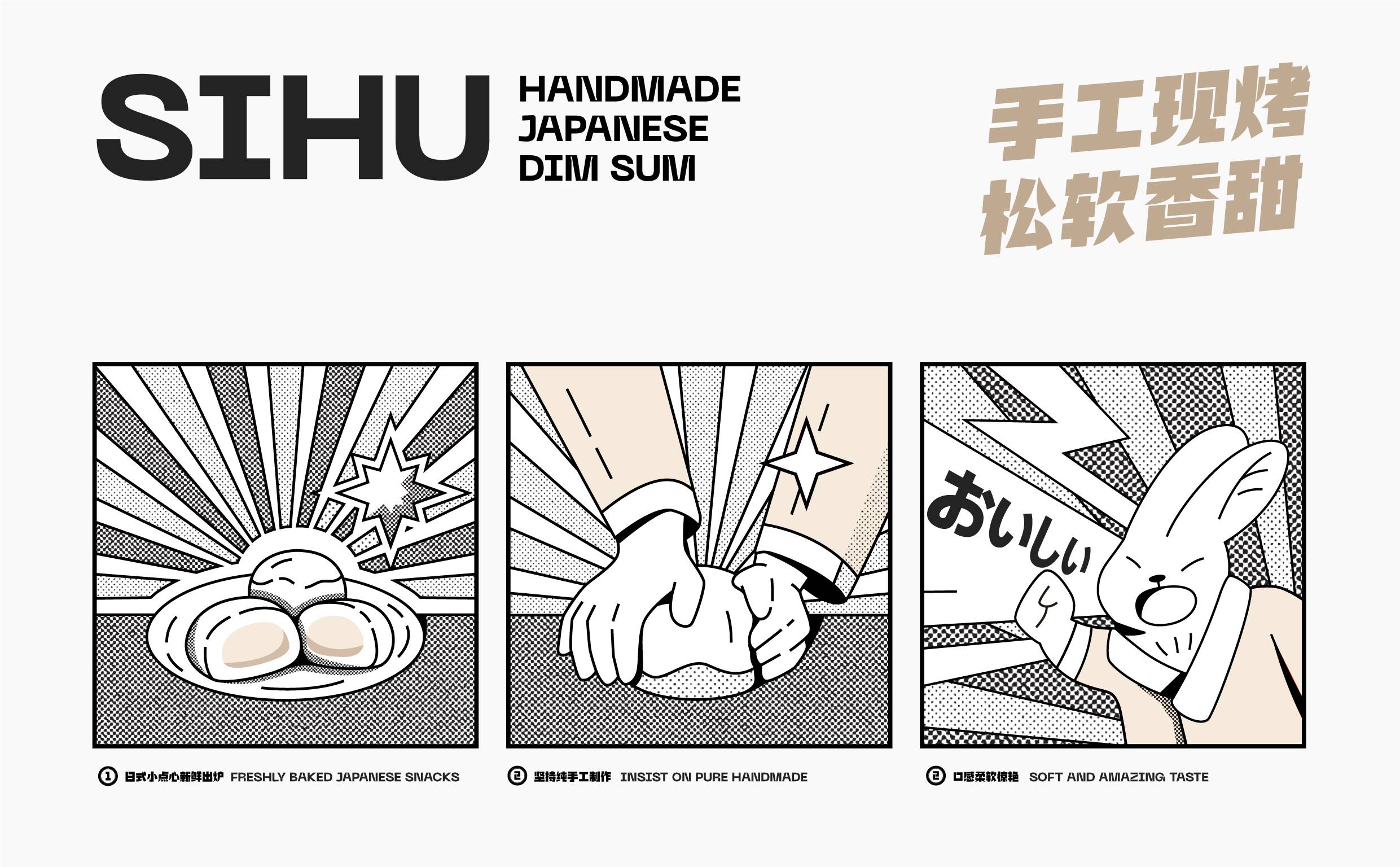 SIHU

HANDMADE JAPANESE DIM SUM

手工现烤
松软香甜

おいしい

① 日式小点心新鲜出炉 FRESHLY BAKED JAPANESE SNACKS

② 坚持纯手工制作 INSIST ON PURE HANDMADE

② 口感柔软惊艳 SOFT AND AMAZING TASTE